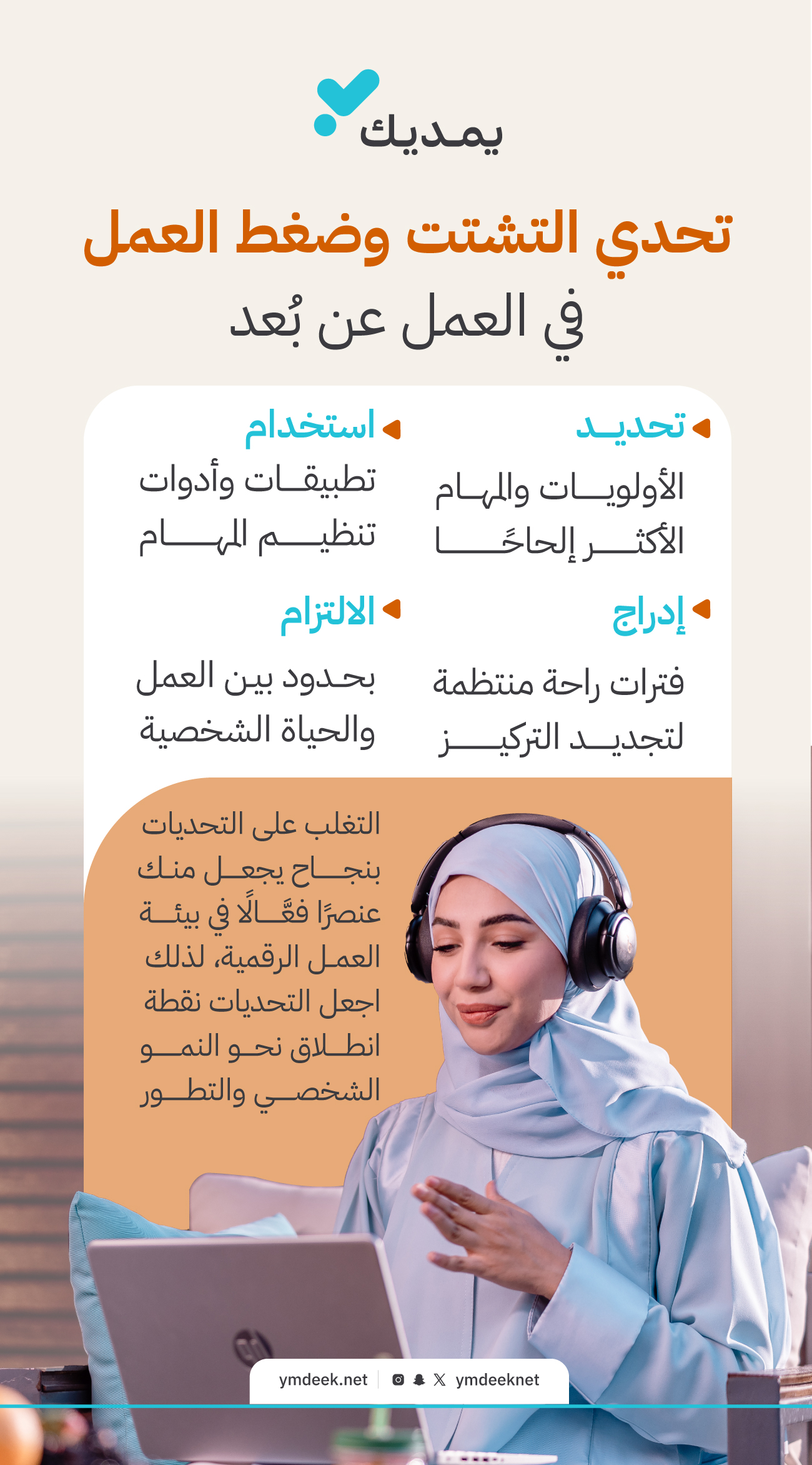 يمديك

تحدي التشتت وضغط العمل
في العمل عن بُعد

تحديد
الأولويات والمهام الأكثر إلحاحًا

استخدام
تطبيقات وأدوات تنظيم المهام

إدراج
فترات راحة منتظمة لتجديد التركيز

الالتزام
بحدود بين العمل والحياة الشخصية

التغلب على التحديات بنجاح يجعل منك عنصرًا فعّالًا في بيئة العمل الرقمية، لذلك اجعل التحديات نقطة انطلاق نحو النمو الشخصي والتطور

ymdeek.net
ymdeeknet